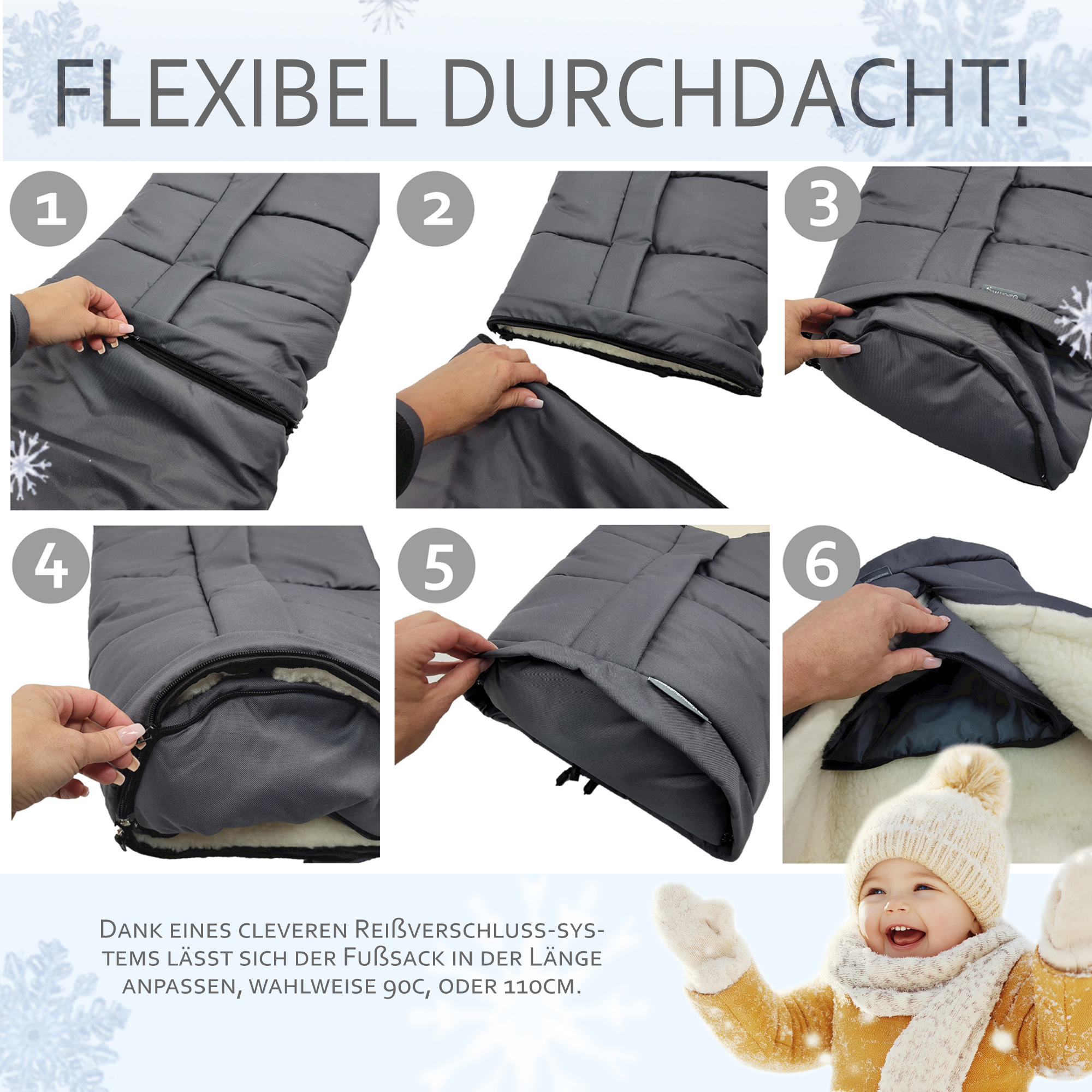 FLEXIBEL DURCHDACHT!

1

2

3

4

5

6

Dank eines cleveren Reißverschluss-systems lässt sich der Fußsack in der Länge anpassen, wahlweise 90c, oder 110cm.